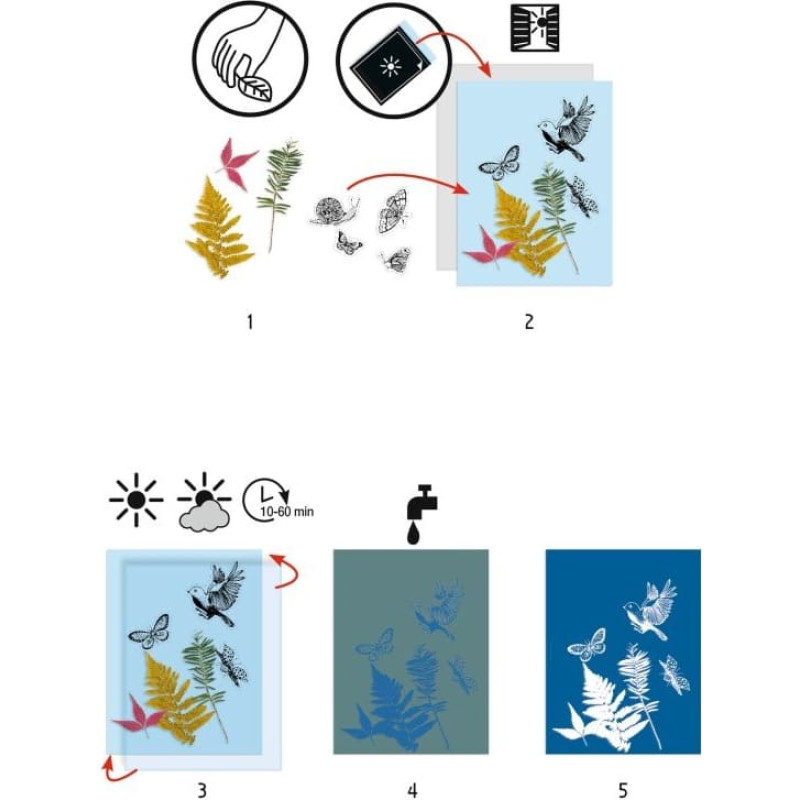 1

2

10-60 min

3

4

5